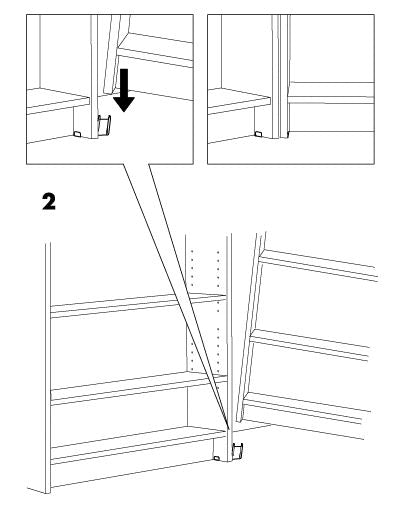 2