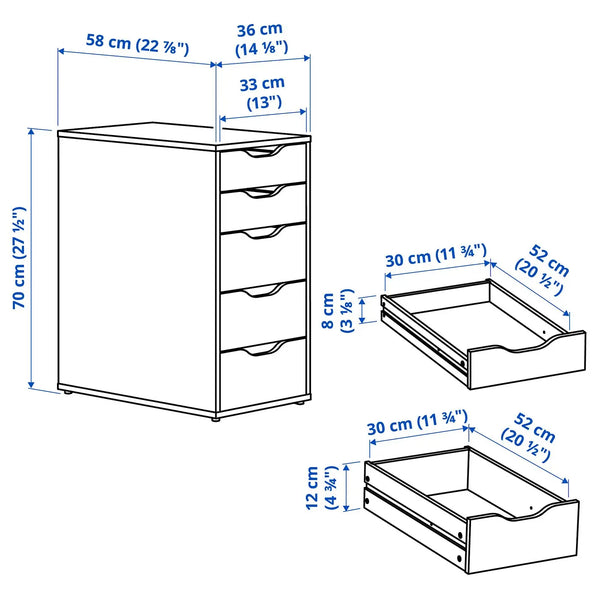 58 cm (22 ⅞")

36 cm (14 ⅛")

33 cm (13")

70 cm (27 ½")

30 cm (11 ¾")

52 cm (20 ½")

8 cm (3 ⅛")

30 cm (11 ¾")

52 cm (20 ½")

12 cm (4 ¾")