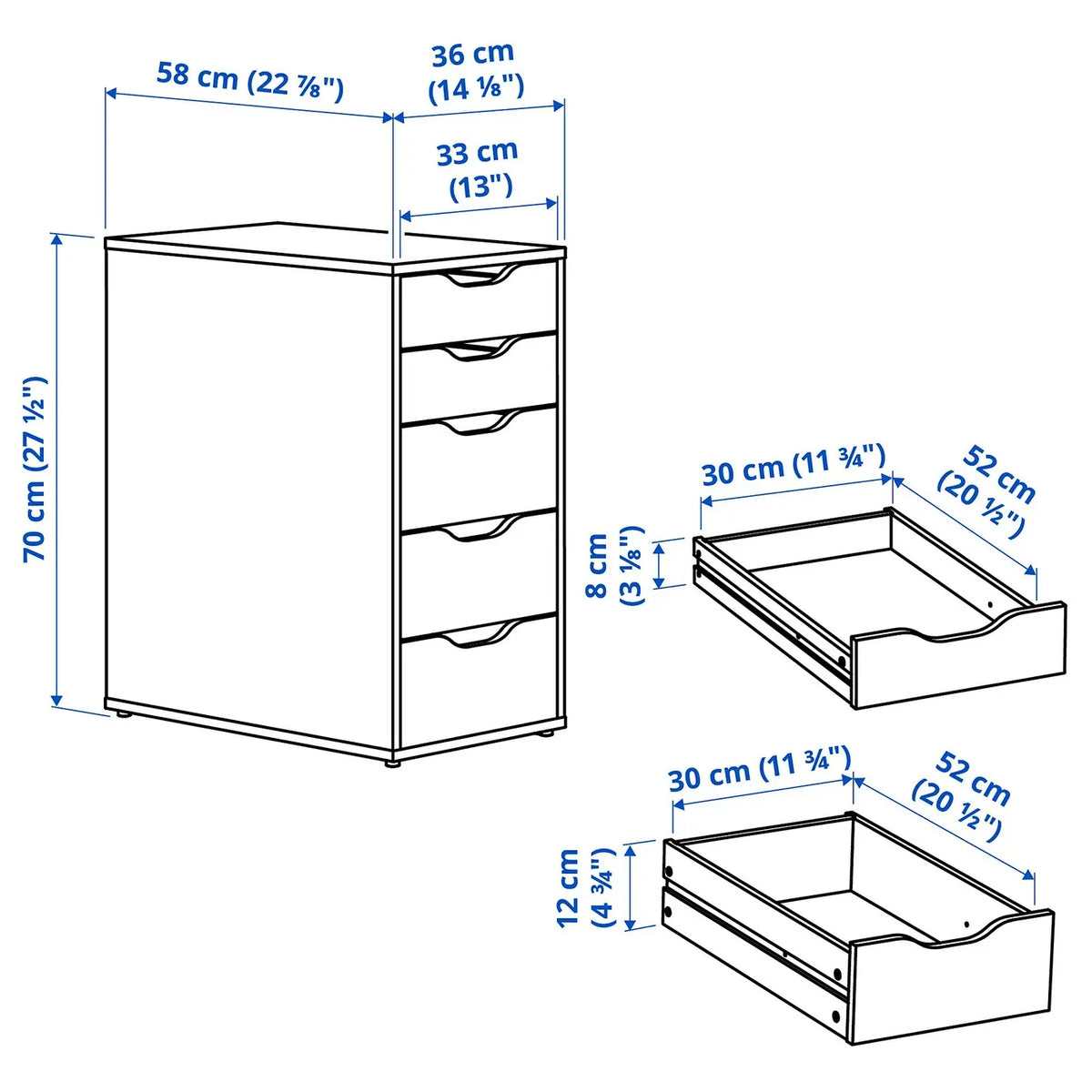 58 cm (22 ⅞")

36 cm (14 ⅛")

33 cm (13")

70 cm (27 ½")

30 cm (11 ¾")

52 cm (20 ½")

8 cm (3 ⅛")

30 cm (11 ¾")

52 cm (20 ½")

12 cm (4 ¾")